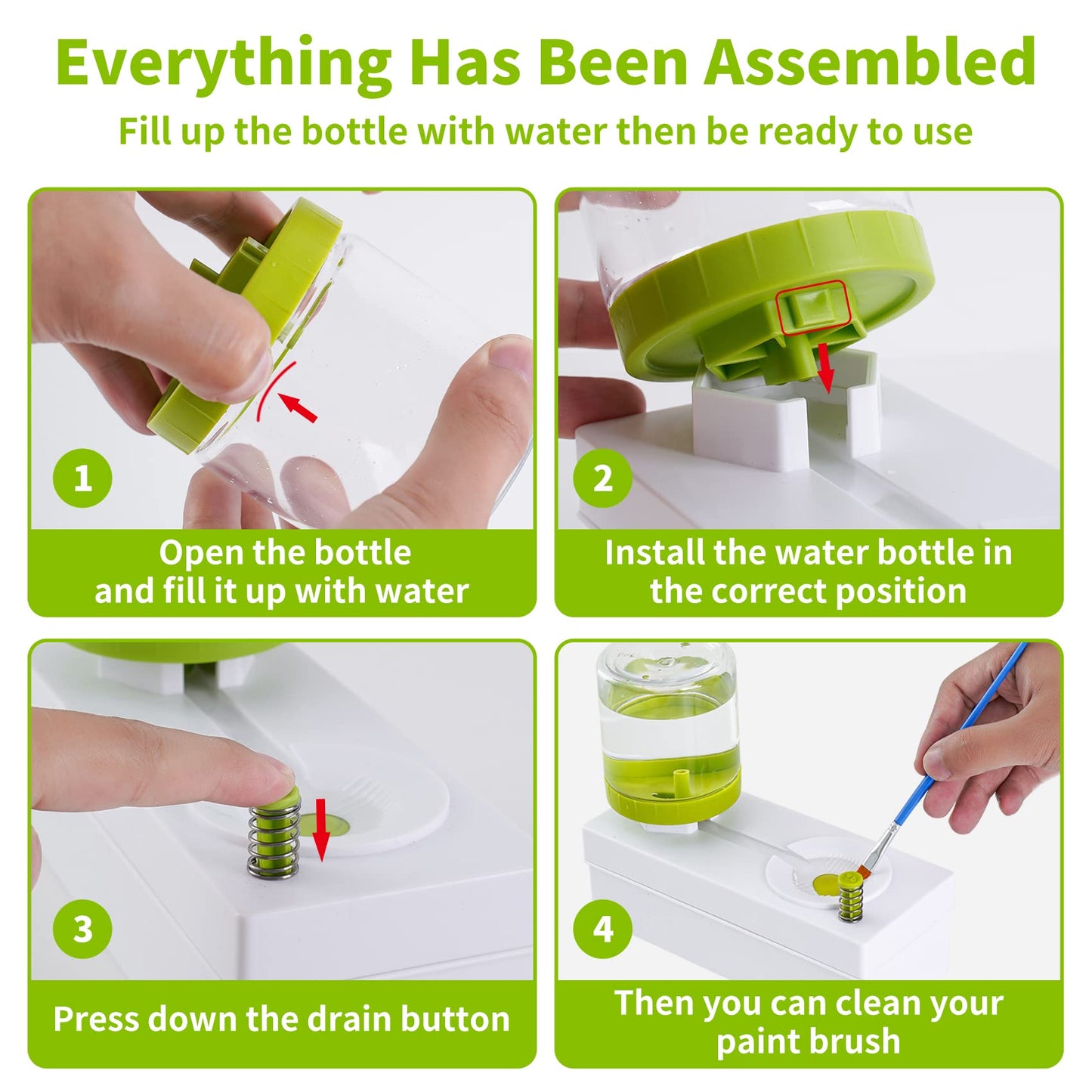 Everything Has Been Assembled

Fill up the bottle with water then be ready to use

1

Open the bottle and fill it up with water

2

Install the water bottle in the correct position

3

Press down the drain button

4

Then you can clean your paint brush