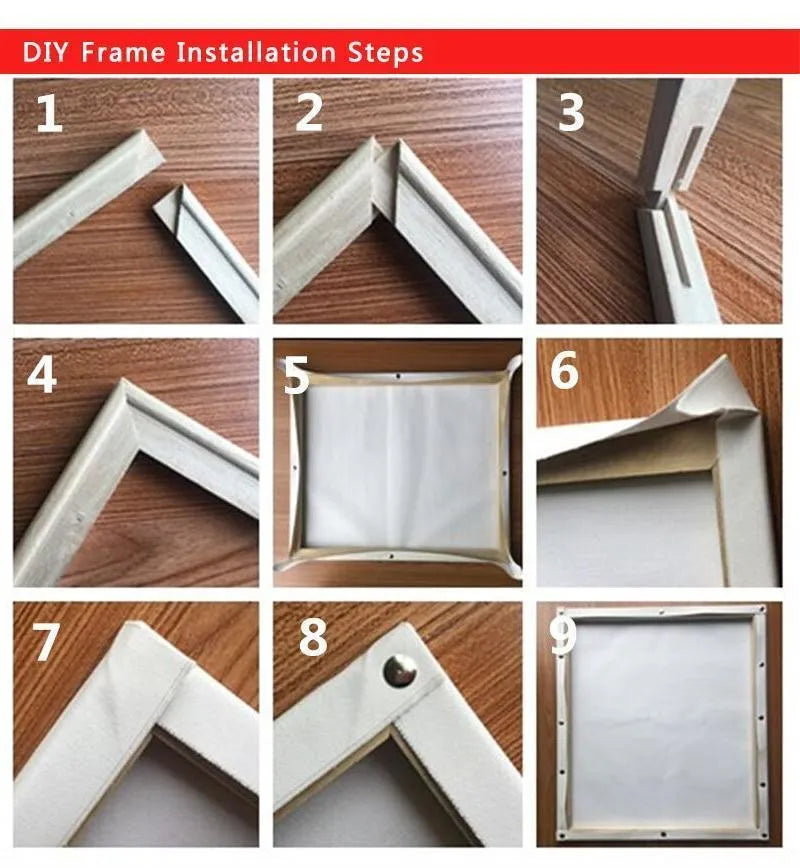 DIY Frame Installation Steps

1

2

3

4

5

6

7

8

9