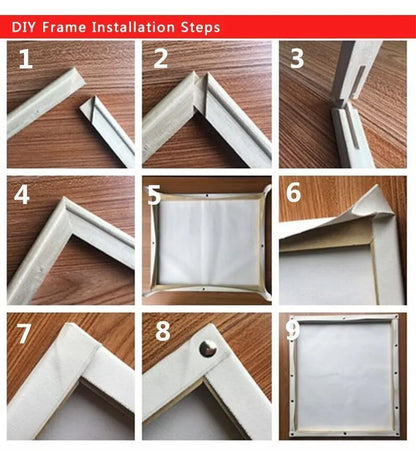 DIY Frame Installation Steps

1

2

3

4

5

6

7

8

9